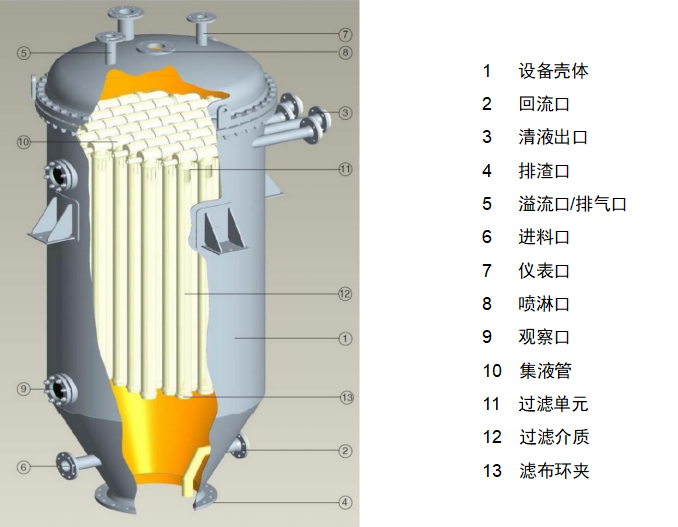 7
5
8
3
10
11
12
1
9
13
2
6
4

1 设备壳体
2 回流口
3 清液出口
4 排渣口
5 溢流口/排气口
6 进料口
7 仪表口
8 喷淋口
9 观察口
10 集液管
11 过滤单元
12 过滤介质
13 滤布环夹